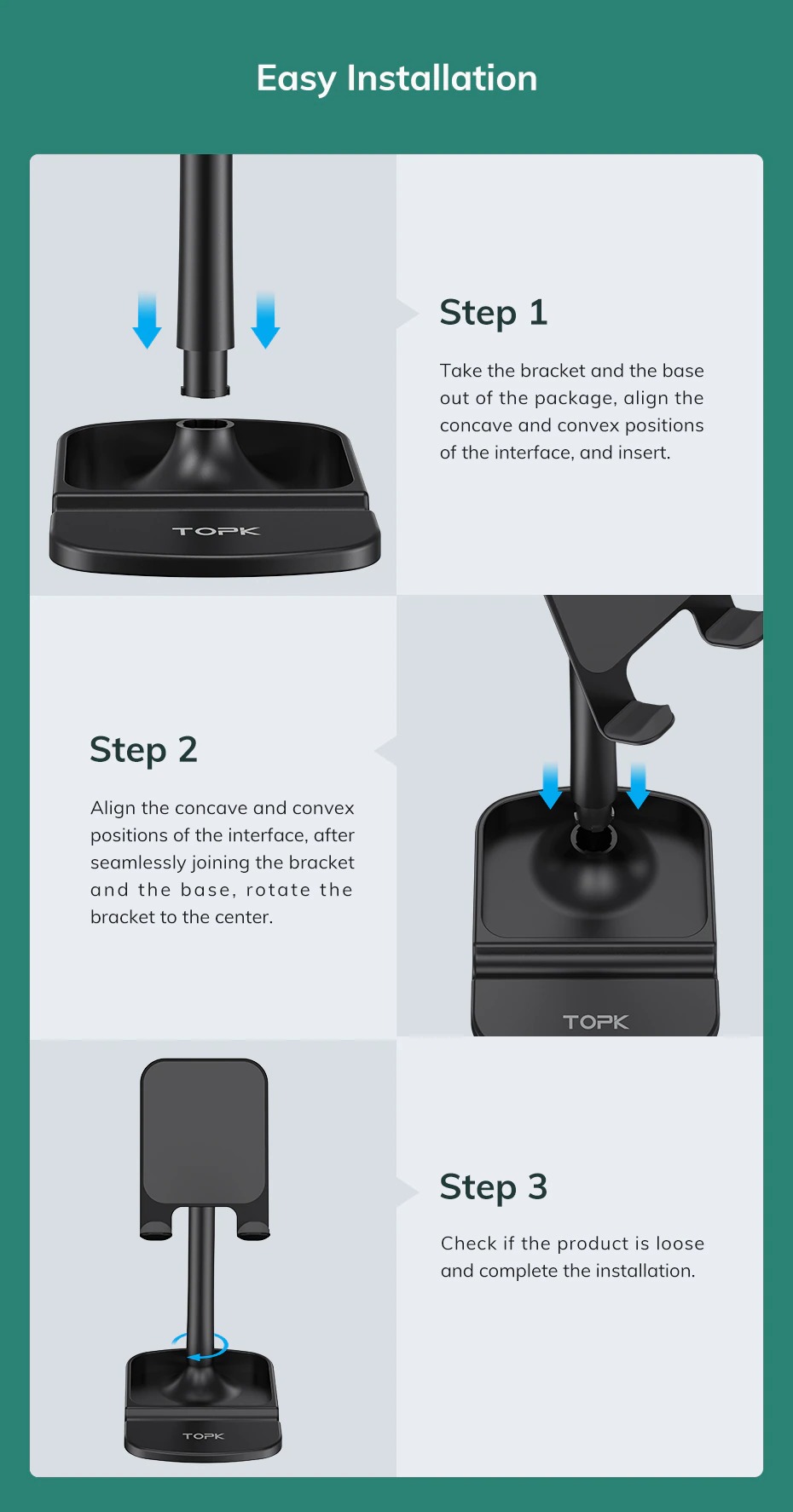 Easy Installation

TOPK

Step 1

Take the bracket and the base out of the package, align the concave and convex positions of the interface, and insert.

Step 2

Align the concave and convex positions of the interface, after seamlessly joining the bracket and the base, rotate the bracket to the center.

TOPK

TOPK

Step 3

Check if the product is loose and complete the installation.